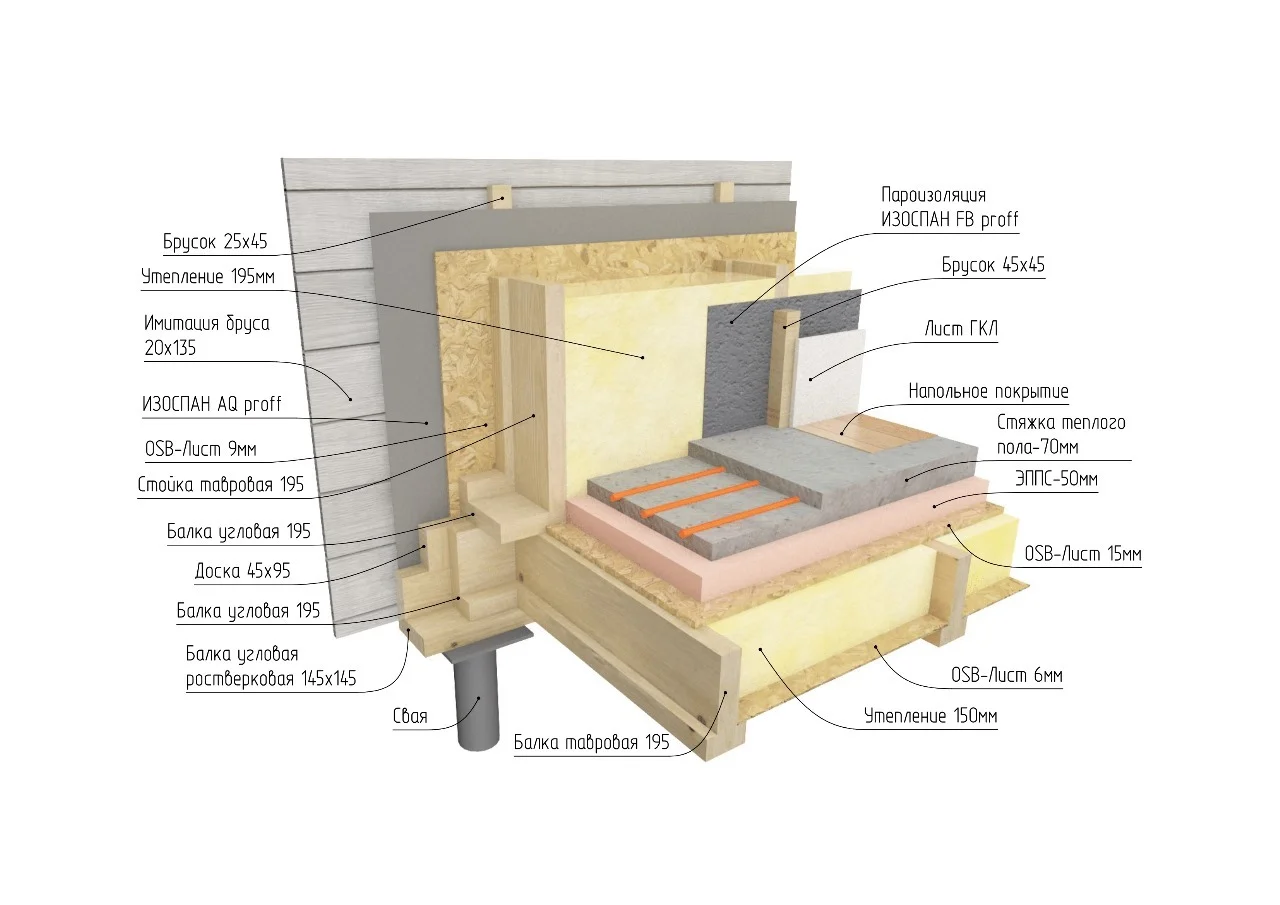 Брусок 25х45

Утепление 195мм

Имитация бруса 20х135

ИЗОСПАН AQ proff

OSB-Лист 9мм

Стойка тавровая 195

Балка угловая 195

Доска 45х95

Балка угловая 195

Балка угловая ростверковая 145х145

Свая

Балка тавровая 195

Пароизоляция ИЗОСПАН FB proff

Брусок 45х45

Лист ГКЛ

Напольное покрытие

Стяжка теплого пола-70мм

ЭППС-50мм

OSB-Лист 15мм

OSB-Лист 6мм

Утепление 150мм